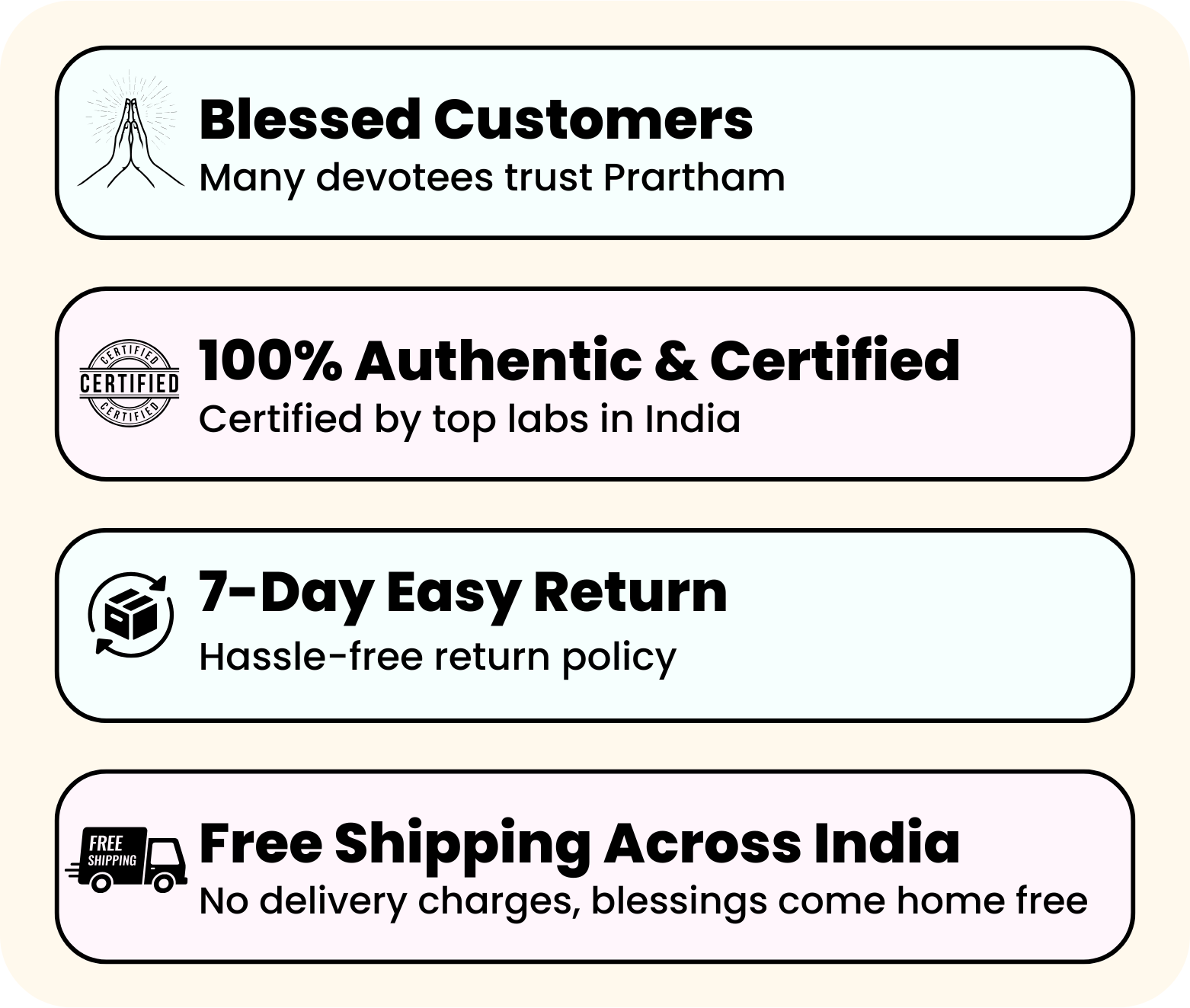 Blessed Customers
Many devotees trust Prartham

CERTIFIED
CERTIFIED
CERTIFIED

100% Authentic & Certified
Certified by top labs in India

7-Day Easy Return
Hassle-free return policy

FREE
SHIPPING

Free Shipping Across India
No delivery charges, blessings come home free